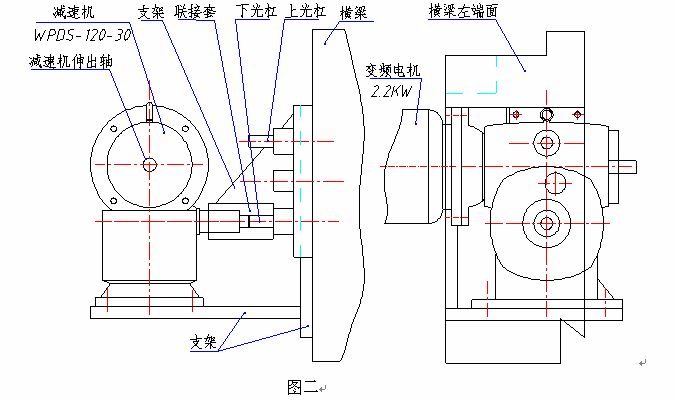 减速机
WPDS-120-30
减速机伸出轴
支架
联接套
下光杠
上光杠
横梁
横梁左端面
变频电机
2.2KW
支架
图二